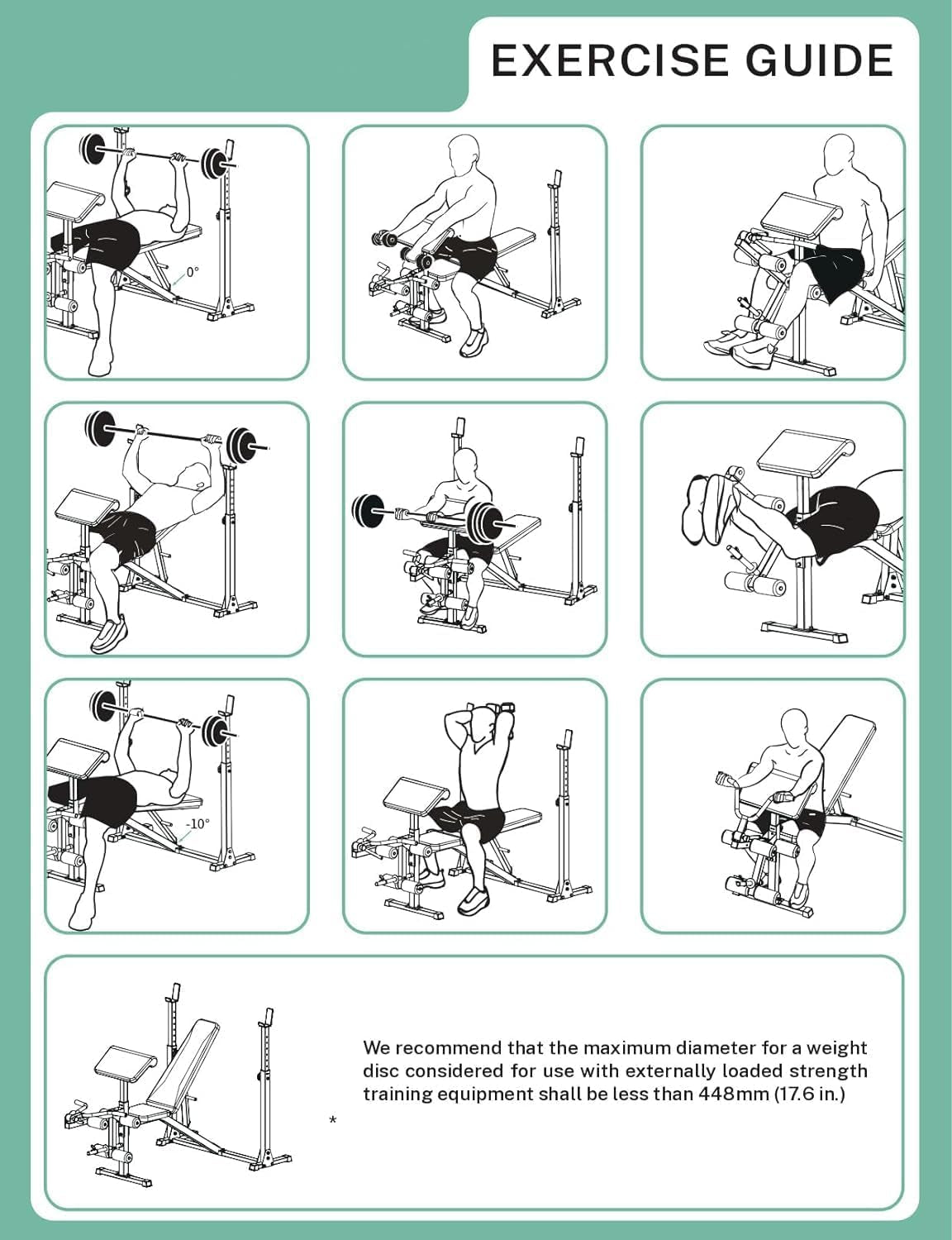 EXERCISE GUIDE

0°

-10°

*

We recommend that the maximum diameter for a weight disc considered for use with externally loaded strength training equipment shall be less than 448mm (17.6 in.)